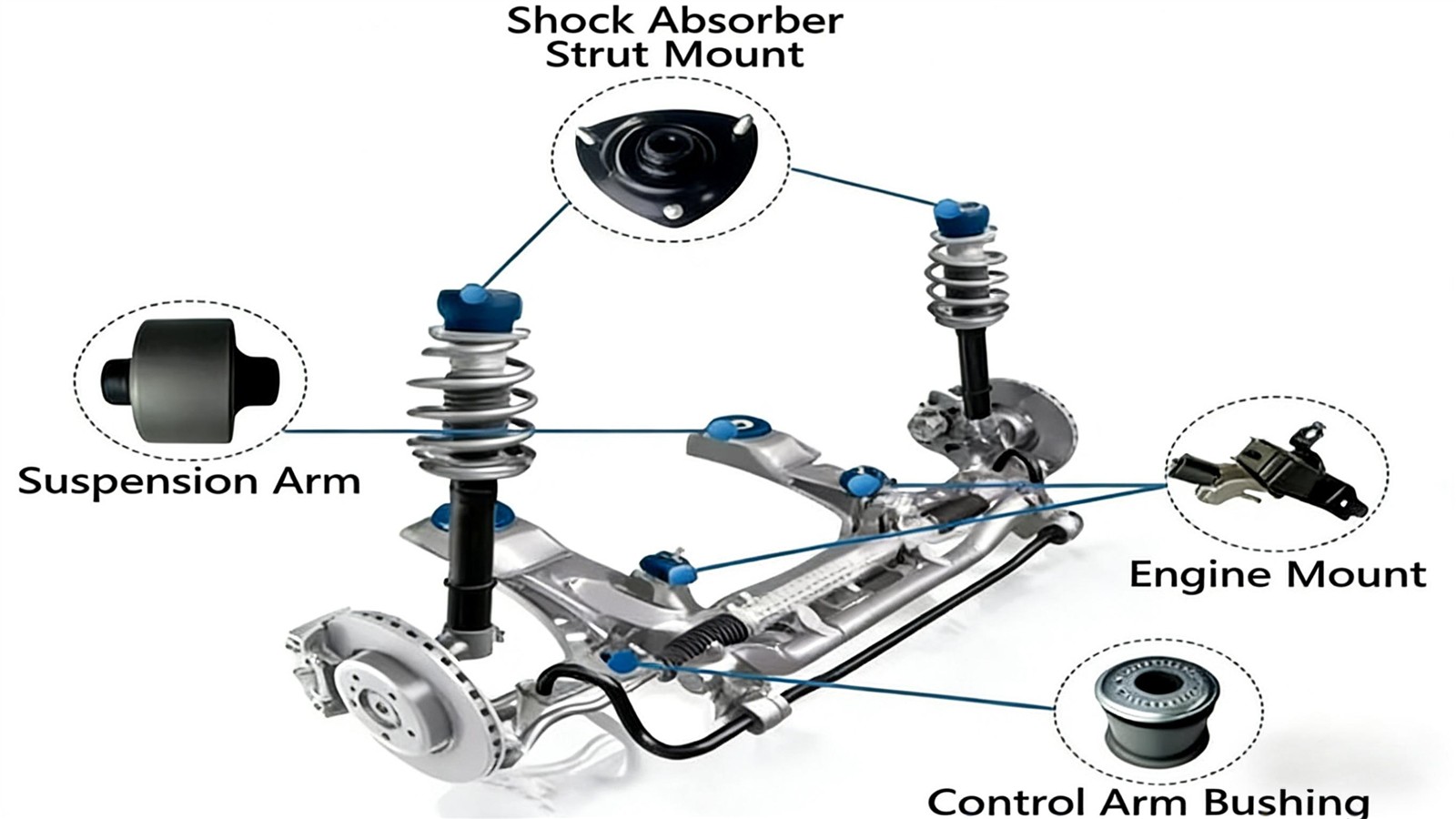 Shock Absorber
Strut Mount

Suspension Arm

Engine Mount

Control Arm Bushing